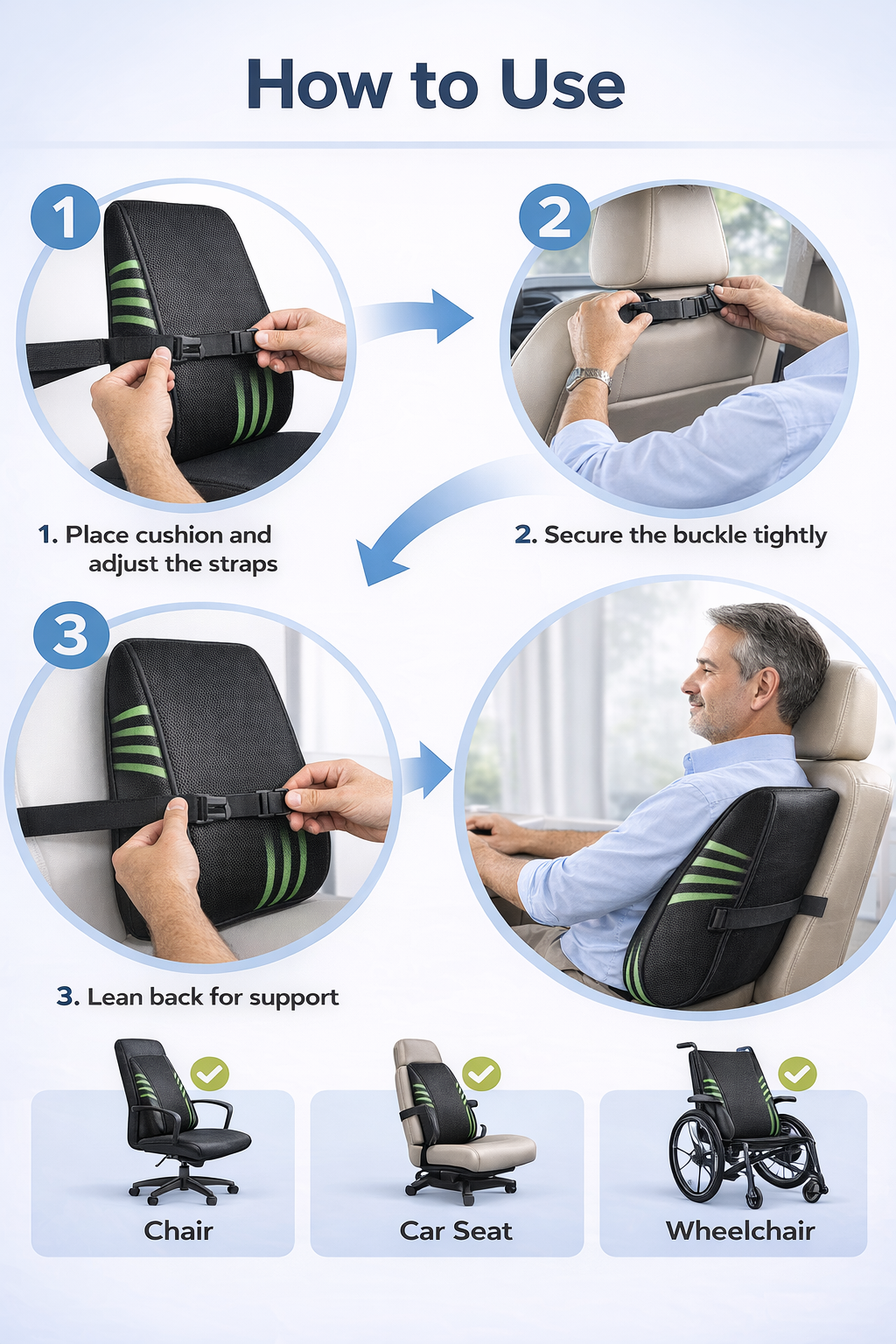 How to Use

1

2

1. Place cushion and adjust the straps

2. Secure the buckle tightly

3

3. Lean back for support

Chair

Car Seat

Wheelchair